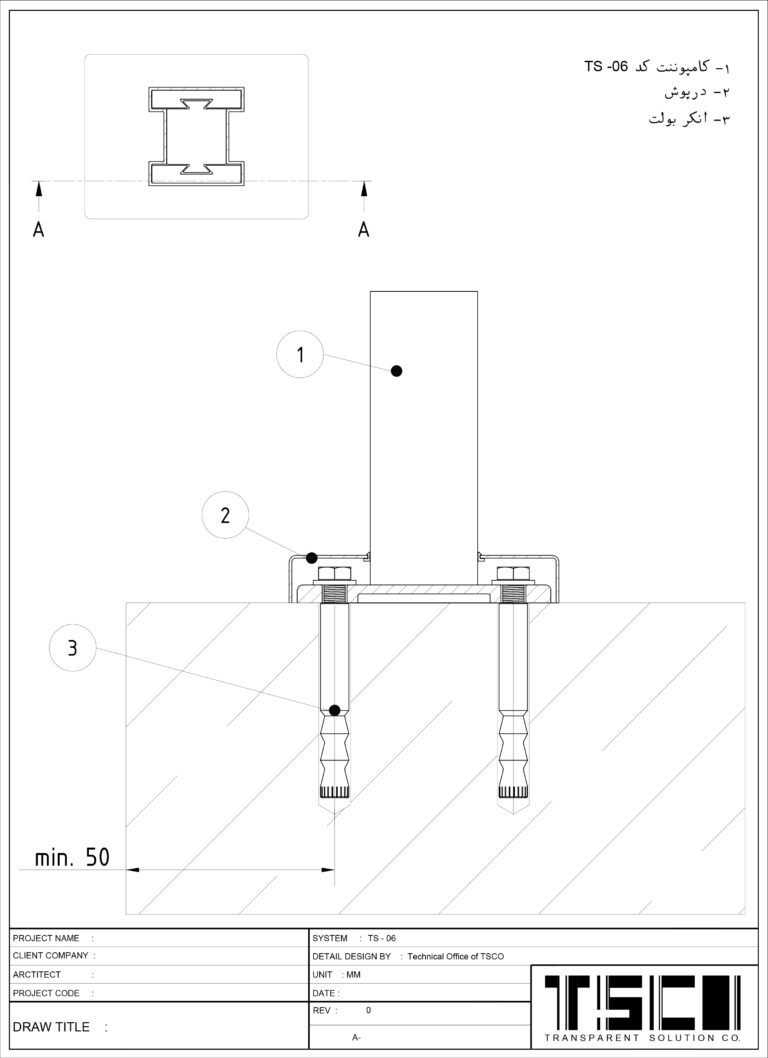 ۱- کامپوننت کد TS -06
۲- درپوش
۳- انکر بولت

A A

1

2

3

min. 50

PROJECT NAME :
CLIENT COMPANY :
ARCTITECT :
PROJECT CODE :

DRAW TITLE :

SYSTEM : TS - 06
DETAIL DESIGN BY : Technical Office of TSCO
UNIT : MM
DATE :
REV : 0
A-

TSCO
TRANSPARENT SOLUTION CO.